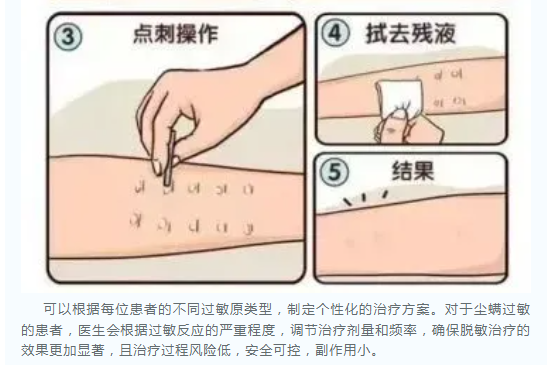 ③ 点刺操作

④ 拭去残液

⑤ 结果

可以根据每位患者的不同过敏原类型，制定个性化的治疗方案。对于尘螨过敏的患者，医生会根据过敏反应的严重程度，调节治疗剂量和频率，确保脱敏治疗的效果更加显著，且治疗过程风险低，安全可控，副作用小。